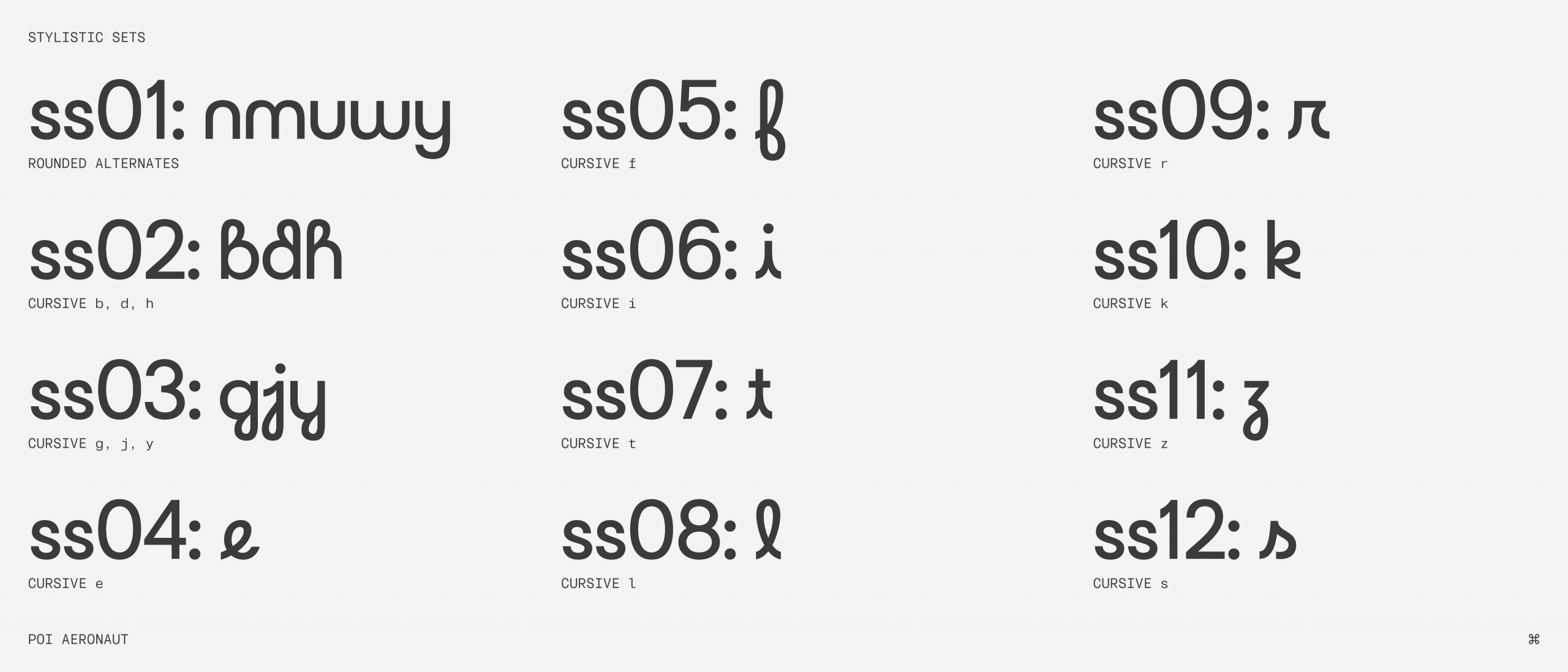 STYLISTIC SETS

ss01: nmuwy
ROUNDED ALTERNATES

ss02: bdh
CURSIVE b, d, h

ss03: gjy
CURSIVE g, j, y

ss04: e
CURSIVE e

ss05: f
CURSIVE f

ss06: i
CURSIVE i

ss07: t
CURSIVE t

ss08: l
CURSIVE l

ss09: r
CURSIVE r

ss10: k
CURSIVE k

ss11: z
CURSIVE z

ss12: s
CURSIVE s

POI AERONAUT

⌘